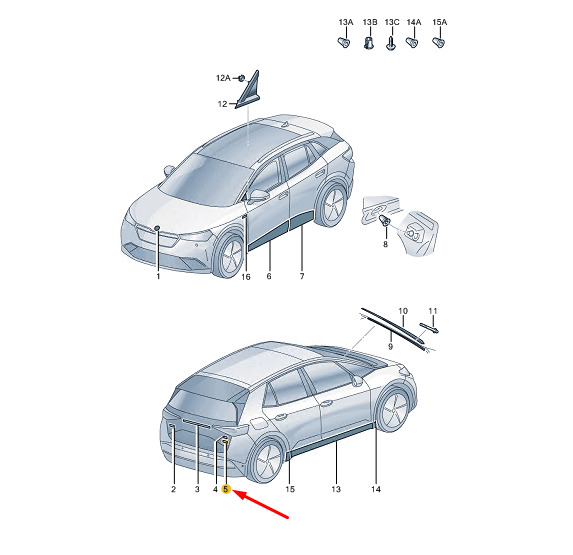 13A 13B 13C 14A 15A

12A

12

8

1

16

6

7

10

11

9

2

3

4

5

15

13

14