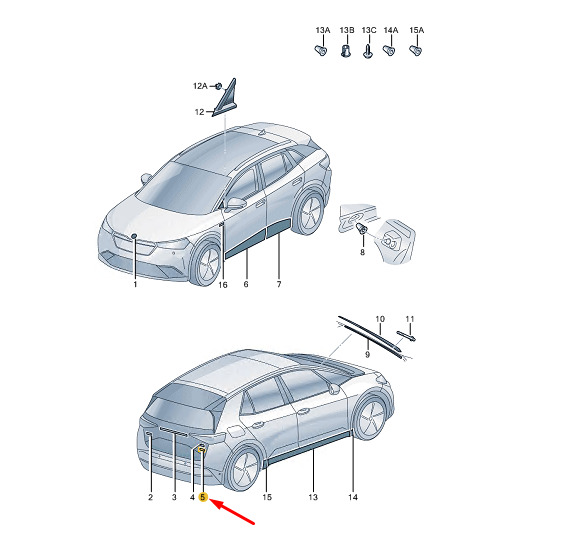 13A 13B 13C 14A 15A

12A

12

8

1 16 6 7

10 11

9

2 3 4 5 15 13 14