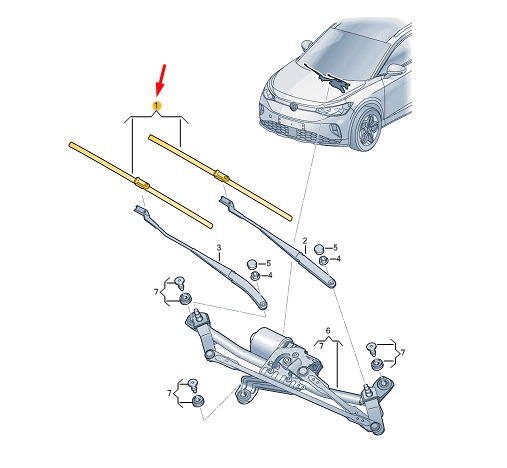 1
3
2
5
4
5
4
7
6
7
7