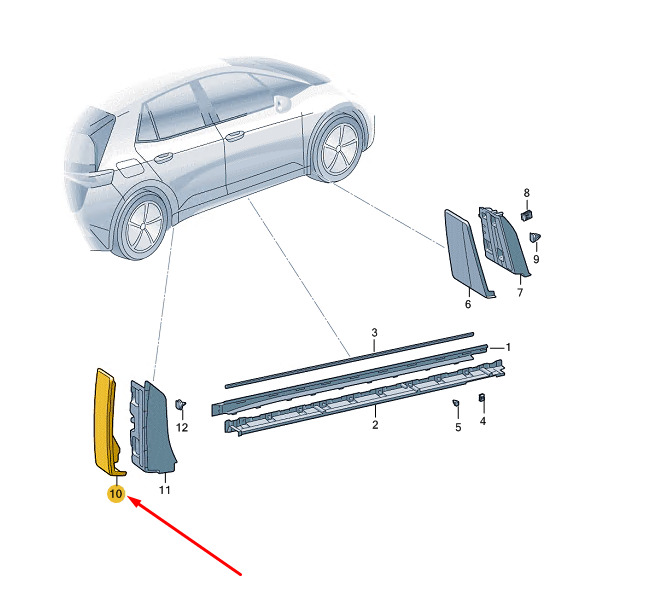 8
9
6
7
3
1
2
5
4
12
11
10