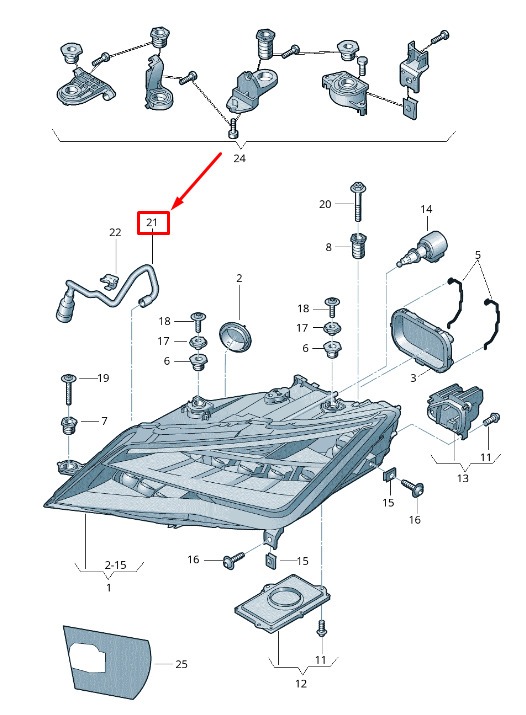 24
21
22
20
14
8
5
2
18
17
6
18
17
6
3
19
7
11
13
15
16
16
15
2-15
1
11
12
25