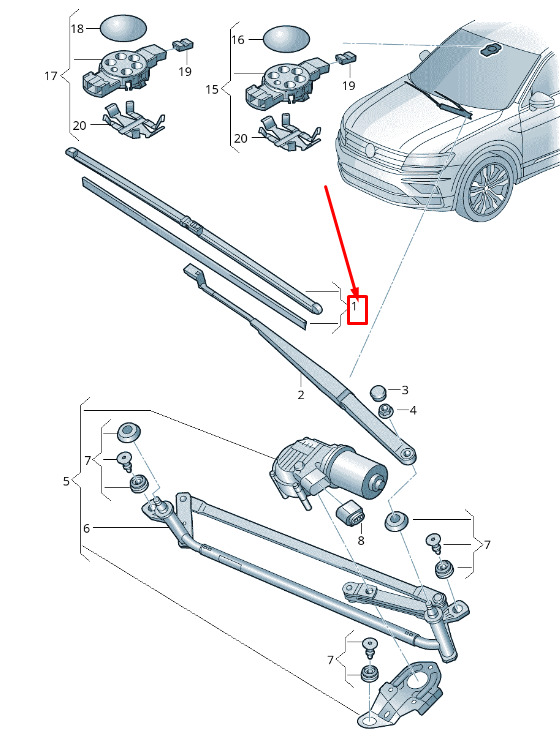 18
17
19
20
16
15
19
20
1
2
3
4
5
7
6
8
7
7