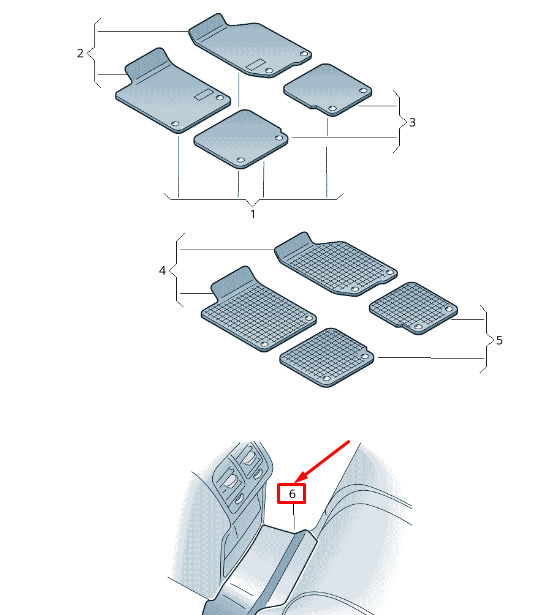 2
3
1
4
5
6