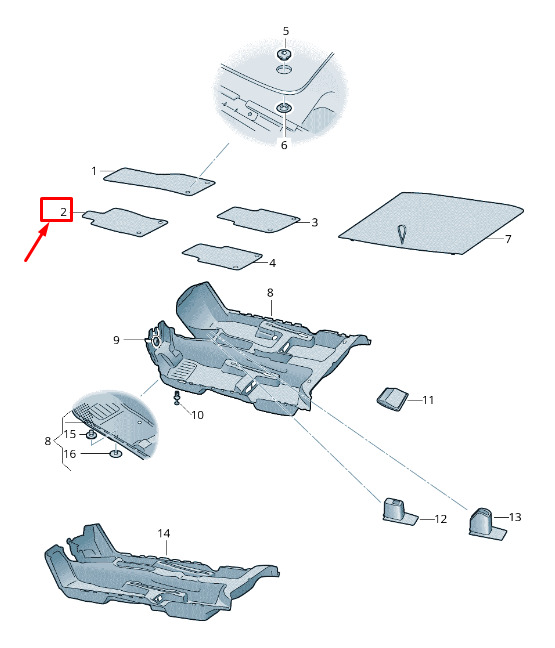 5
6
1
2
3
7
4
8
9
11
10
8
15
16
12
13
14