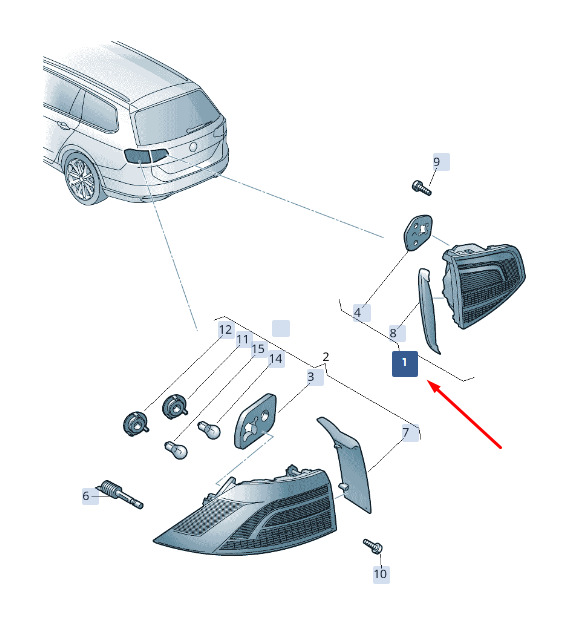 9
4
8
1
12
11
15
14
2
3
7
6
10