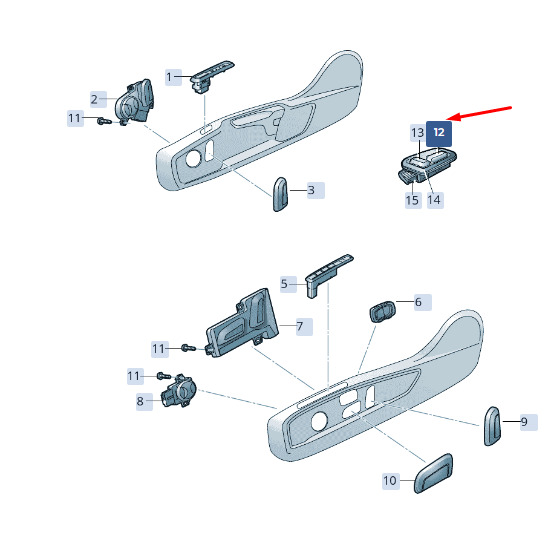 1
2
11
3
13
12
15
14
5
6
7
11
11
8
9
10