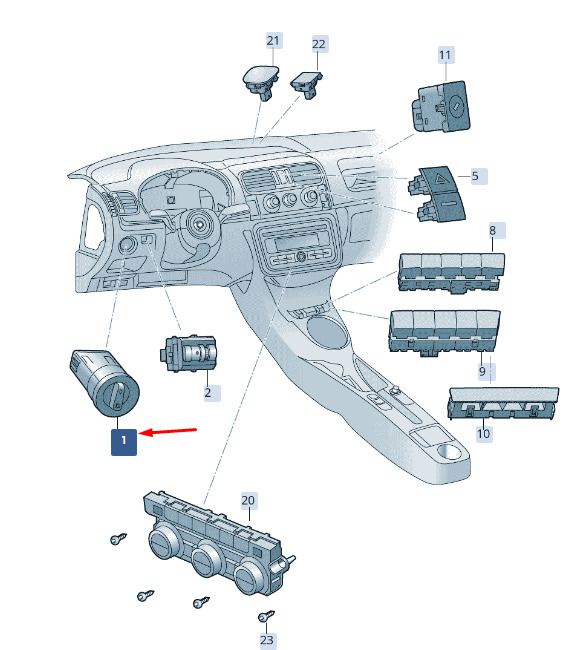 21
22
11
5
8
9
10
2
1
20
23