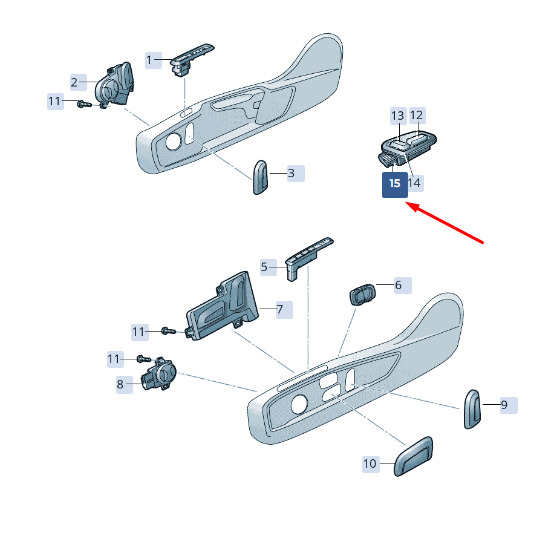 1
2
11
3
13
12
15
14
5
6
7
11
11
8
9
10