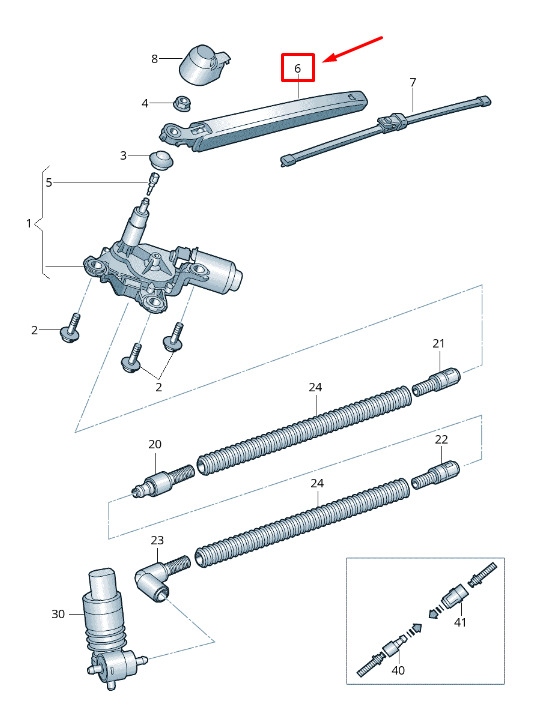 8
6
7
4
3
5
1
2
2
21
24
20
22
24
23
30
41
40