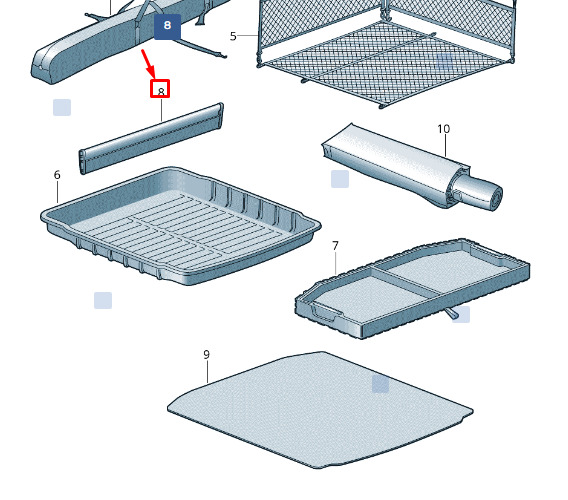 8
5
8
10
6
7
9