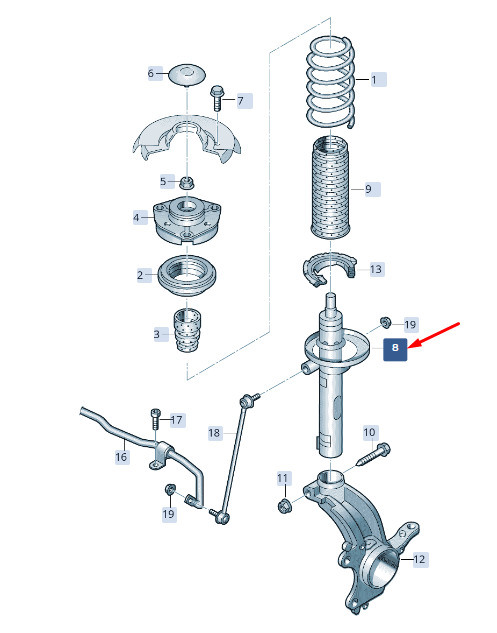 6
7
1
5
9
4
2
13
3
19
8
17
18
16
10
11
19
12