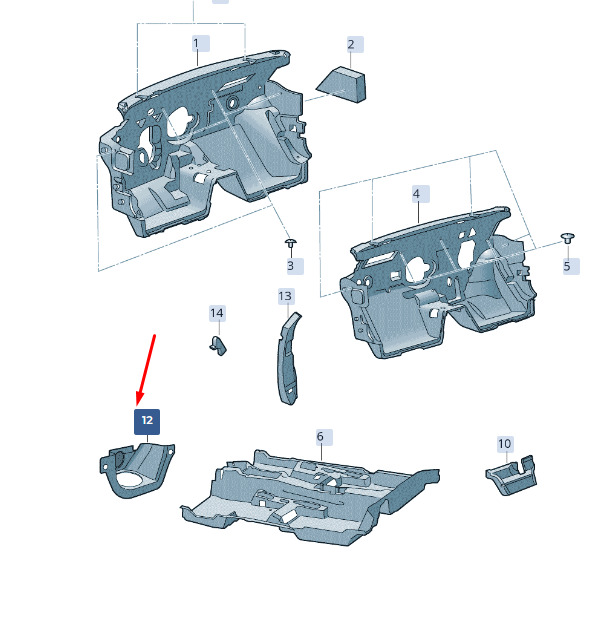 1
2
4
3
5
13
14
12
6
10