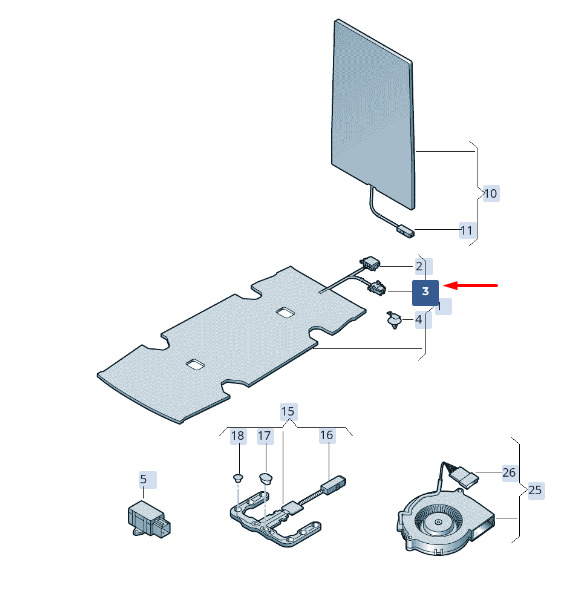 10
11
2
3
1
4
15
18
17
16
5
26
25