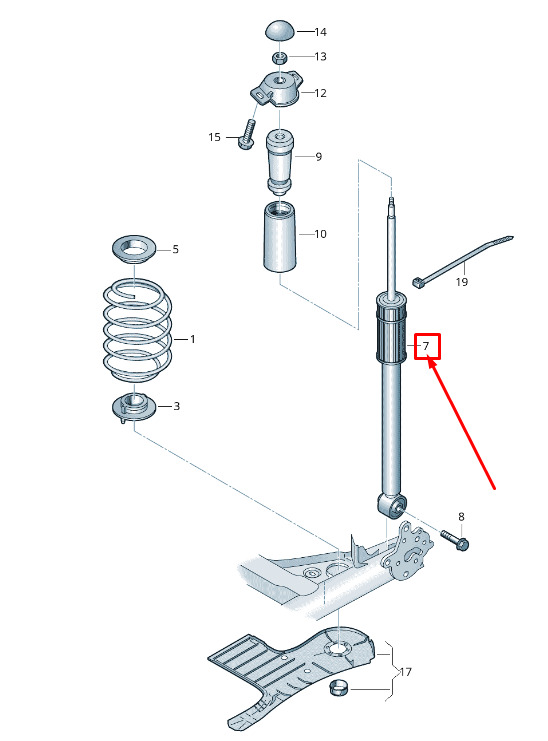 14
13
12
15
9
10
5
19
1
7
3
8
17