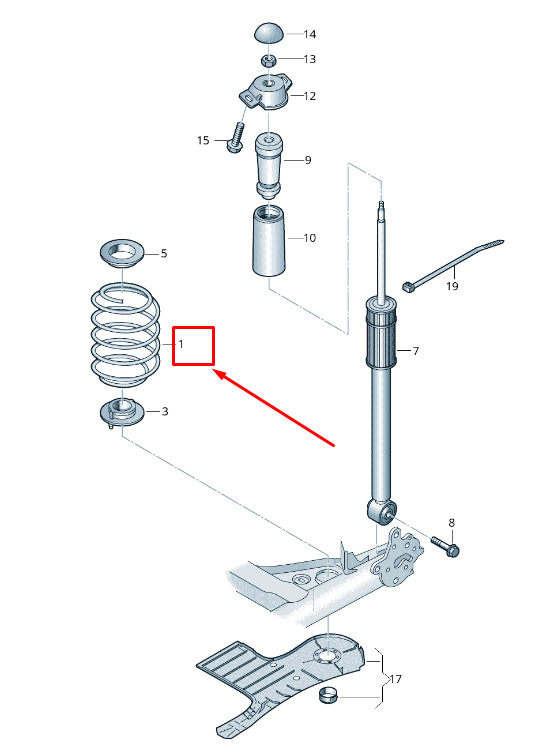 14
13
12
15
9
10
5
19
1
7
3
8
17