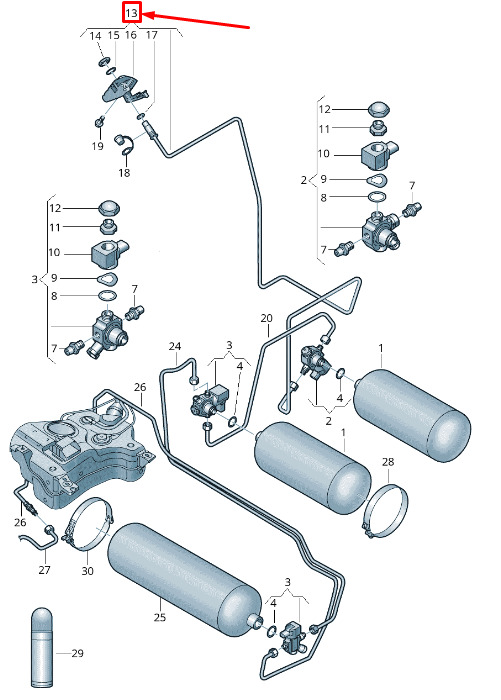 13
14 15 16 17
19
18
12
11
10
2
9
8
7
7
12
11
10
3
9
8
7
7
20
24
3
4
1
4
2
26
1
28
26
27
30
25
3
4
29