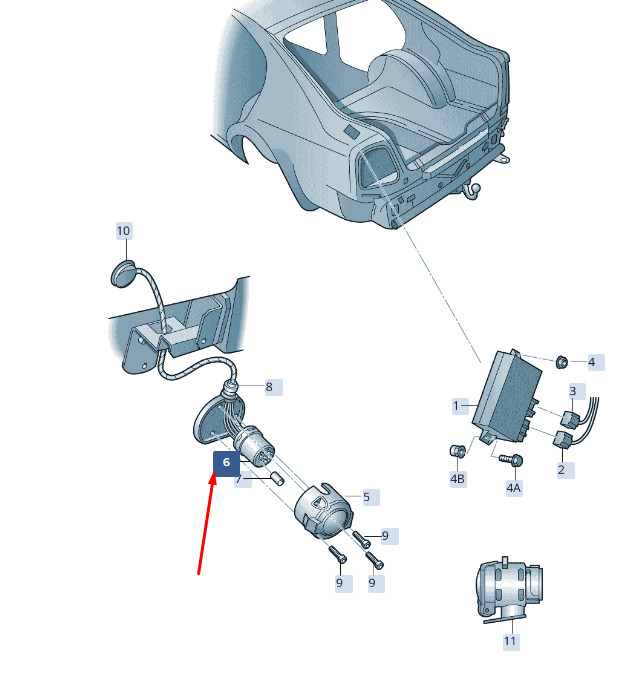 10
8
6
7
5
9
9
9
4
3
1
2
4B
4A
11