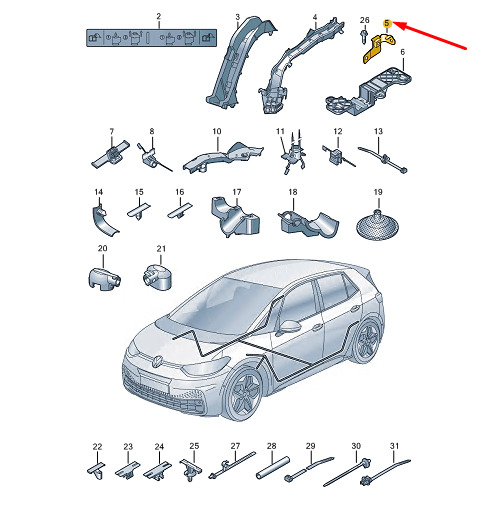 2
3
4
26
5
6
7
8
10
11
12
13
14
15
16
17
18
19
20
21
22
23
24
25
27
28
29
30
31