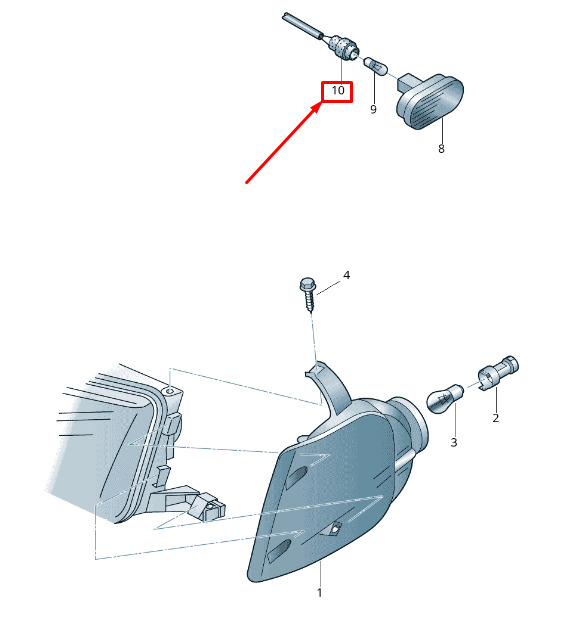 10
9
8
4
2
3
1