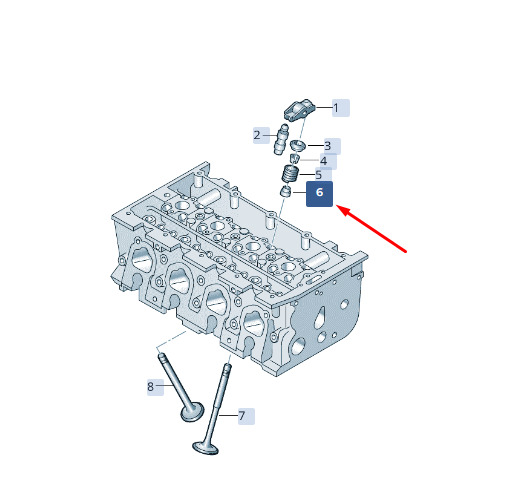 1
2
3
4
5
6
8
7