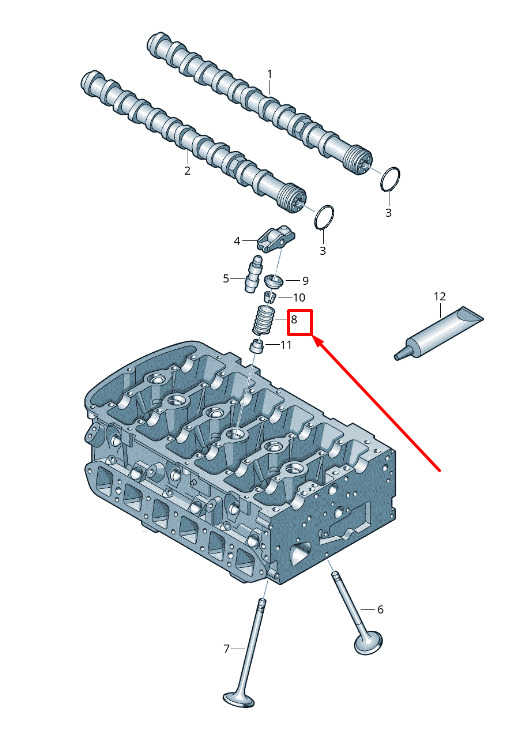 1
2
3
3
4
5
9
10
8
11
12
6
7