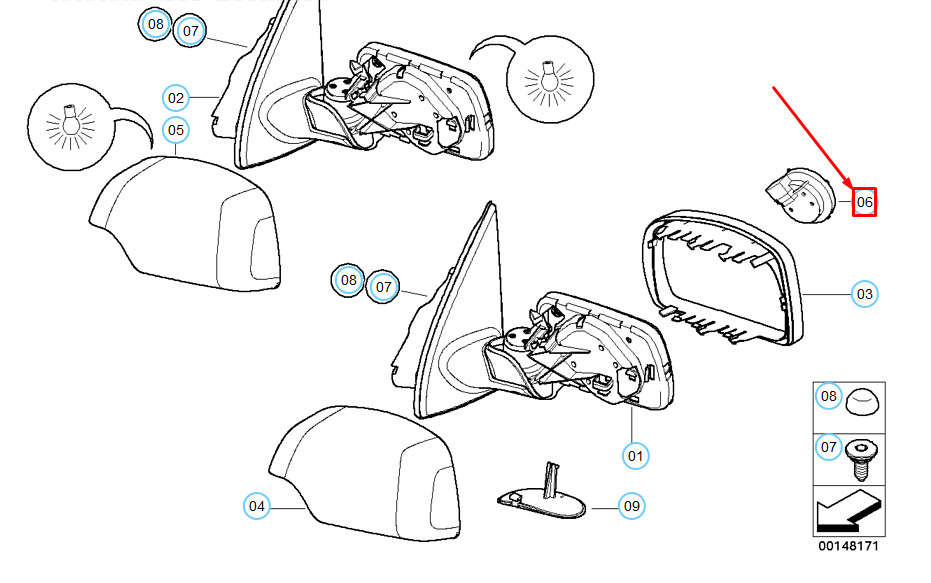 08
07
02
05
06
08
07
03
01
04
09
08
07
00148171