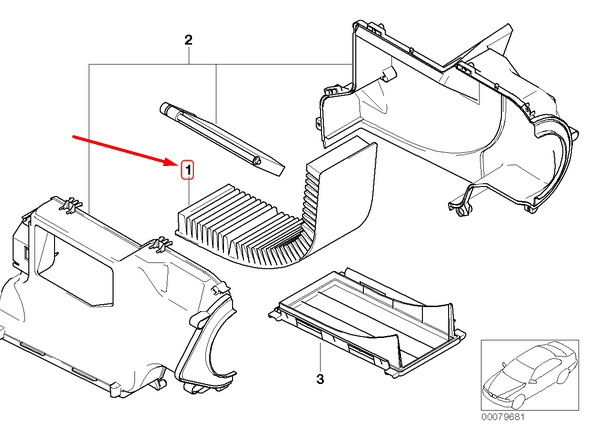 2

1

3

00079681