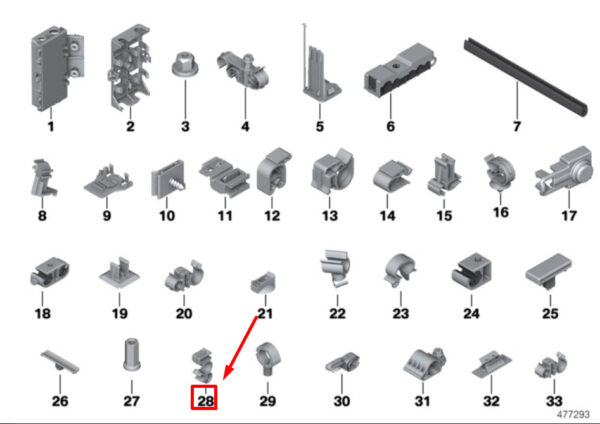 1 2 3 4 5 6 7

8 9 10 11 12 13 14 15 16 17

18 19 20 21 22 23 24 25

26 27 28 29 30 31 32 33

477293