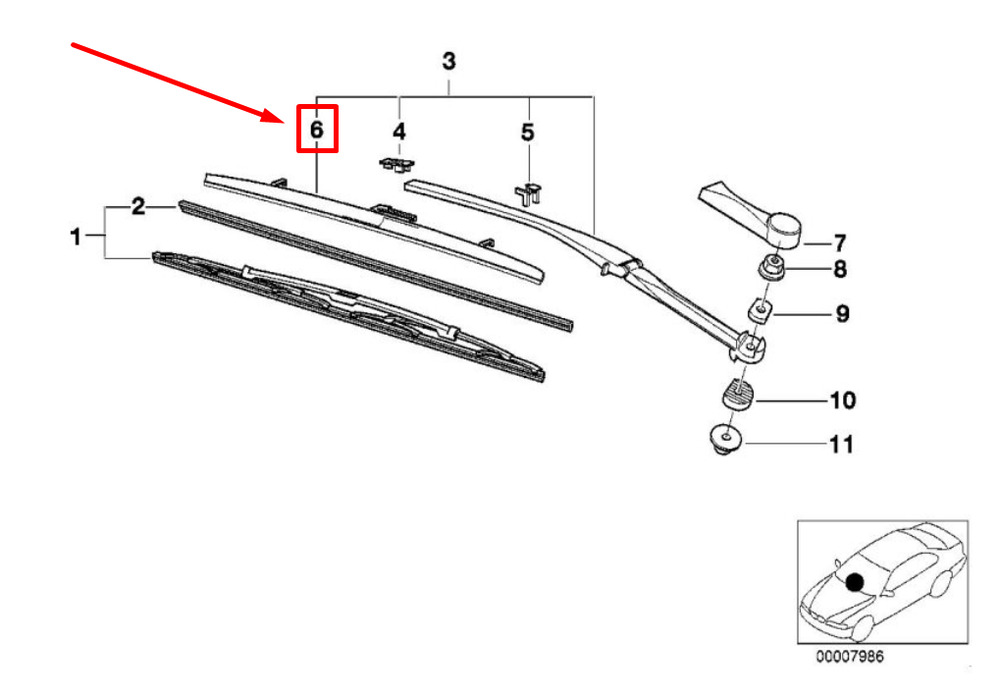 3
6
4
5
2
1
7
8
9
10
11
00007986