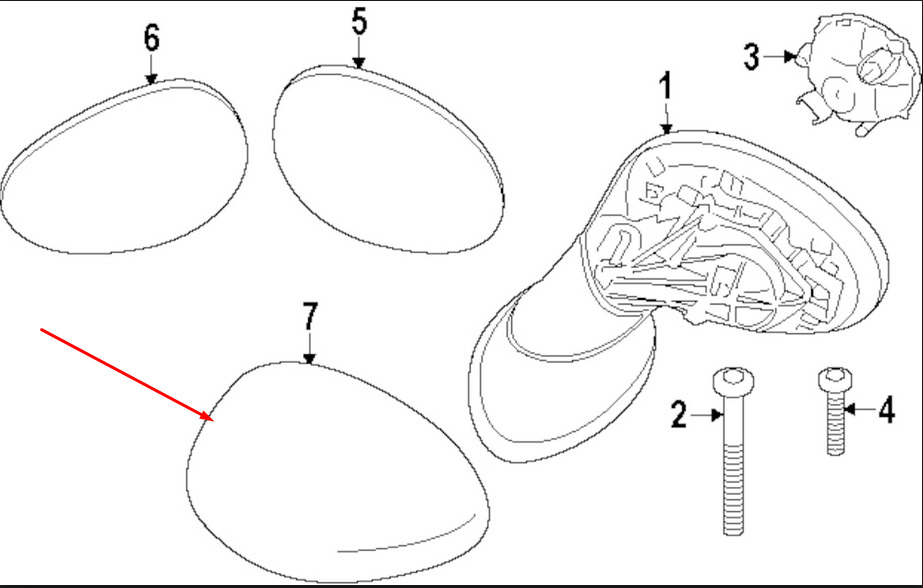 6
5
3
1
7
2
4