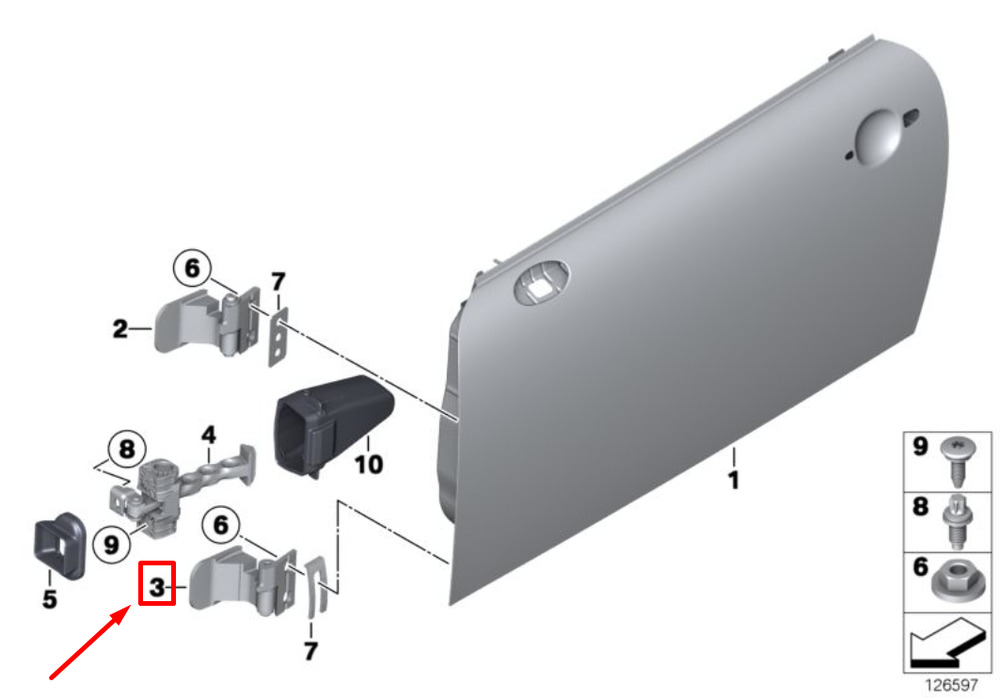 6
7
2
4
8
10
1
9
6
5
3
7
9
8
6
126597