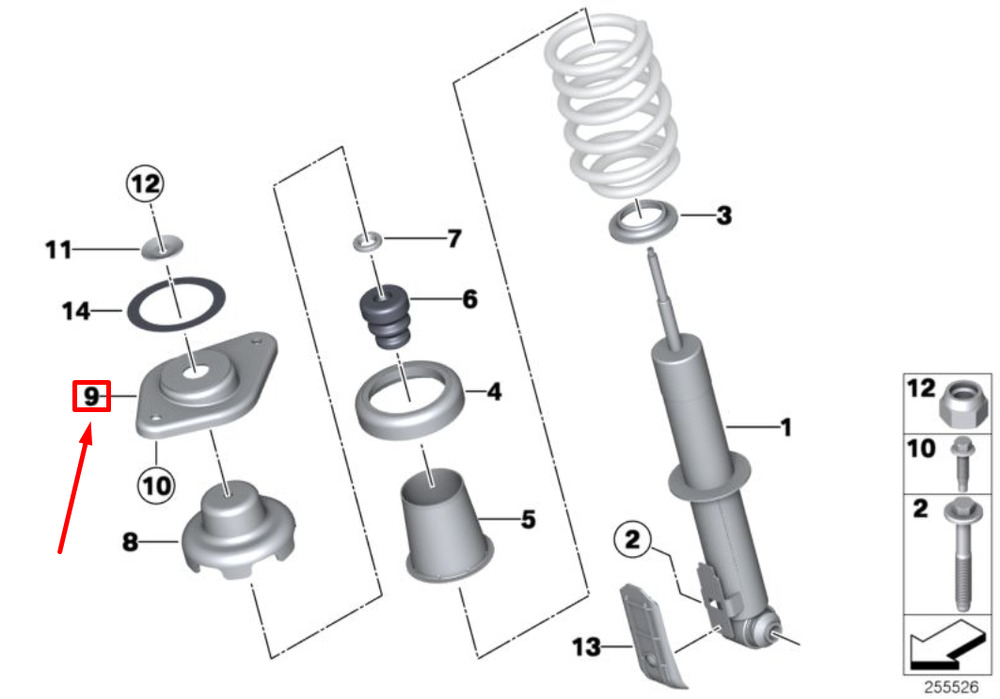 12
11
14
9
10
8
7
6
4
5
3
1
2
13
12
10
2
255526