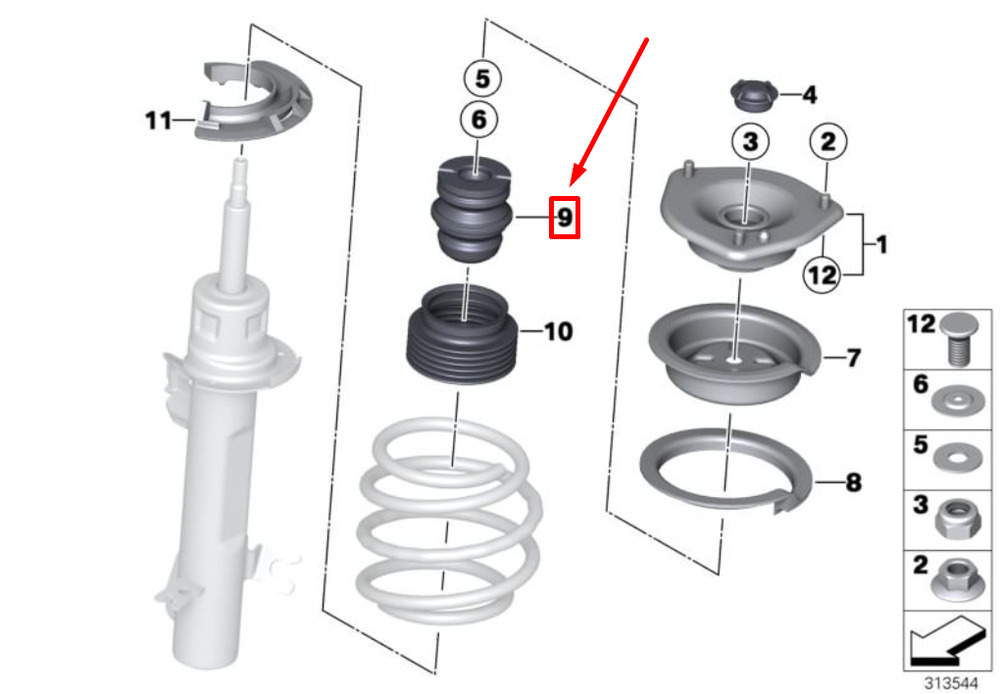 11
5
6
9
10
4
3
2
1
12
7
8
12
6
5
3
2
313544