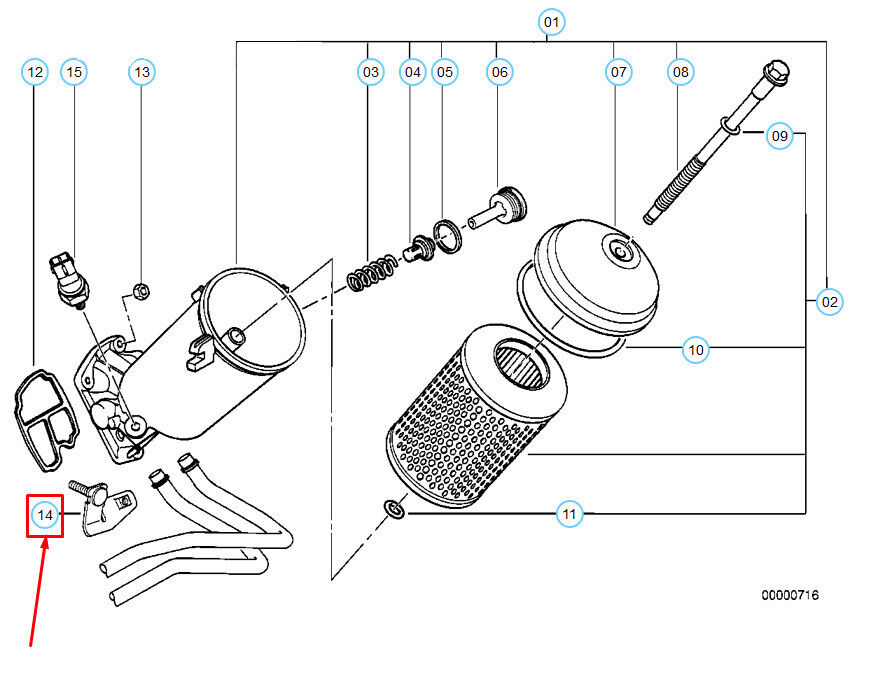 01
12
15
13
03
04
05
06
07
08
09
02
10
11
14
00000716