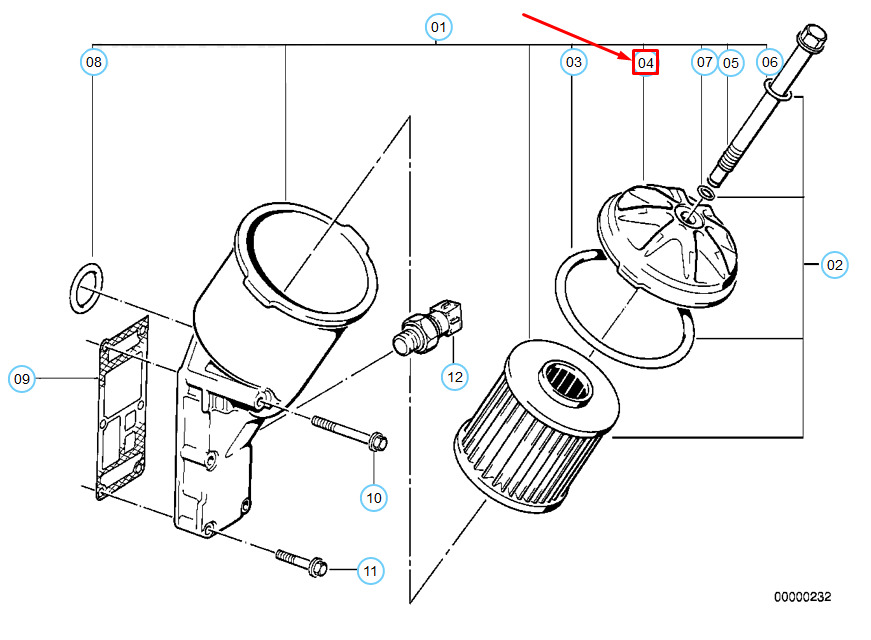 01
08
03
04
07
05
06
02
09
12
10
11
00000232