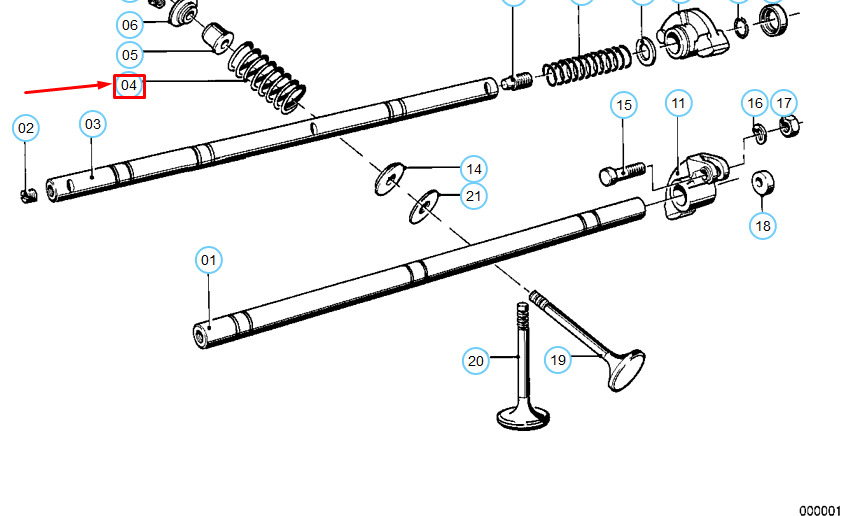 06
05
04
02
03
15
11
16
17
14
21
18
01
20
19
000001