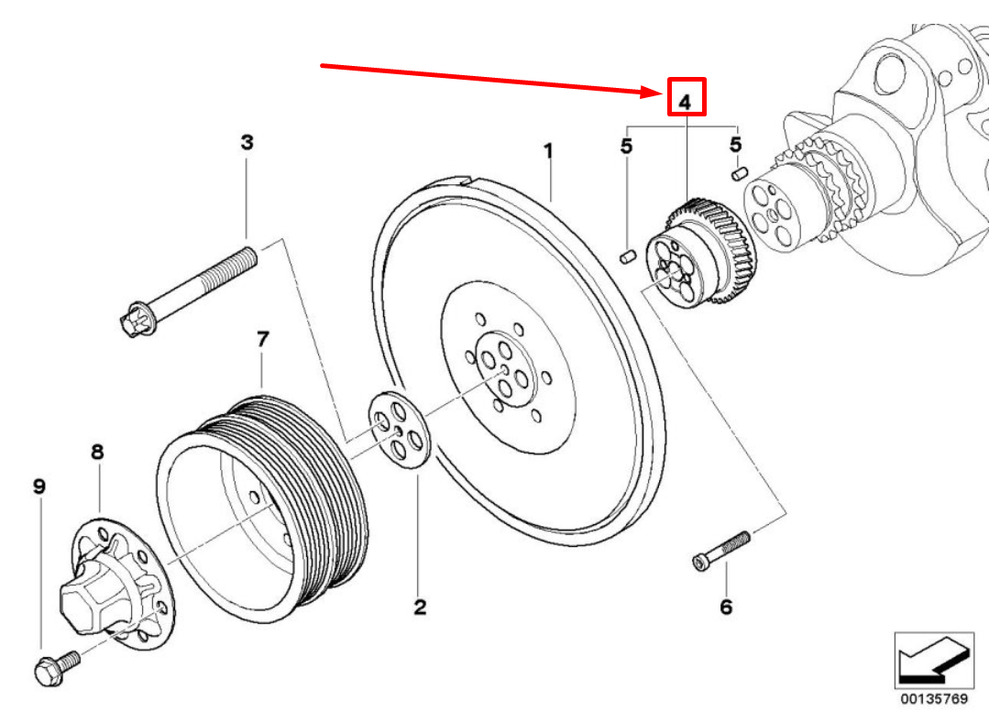 4
3
1
5
5
7
8
9
2
6
00135769