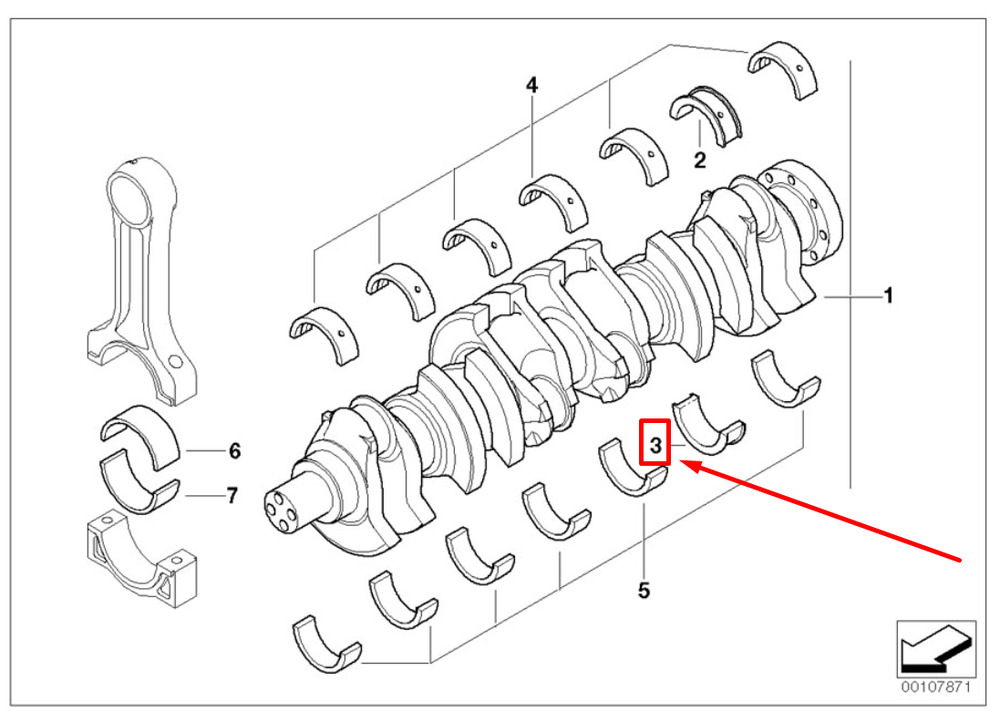 4
2
1
6
7
3
5
00107871