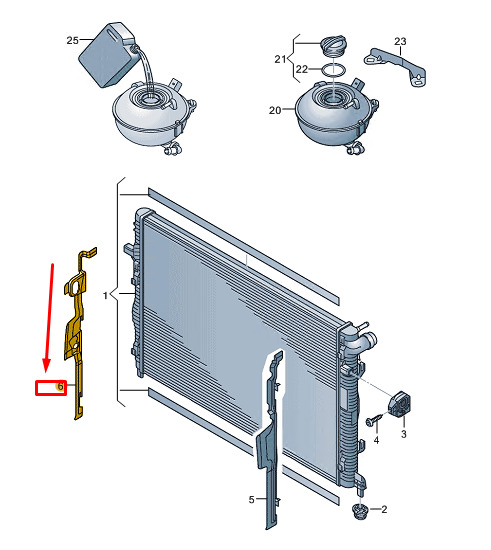 25
21
22
23
20
1
6
5
4
3
2