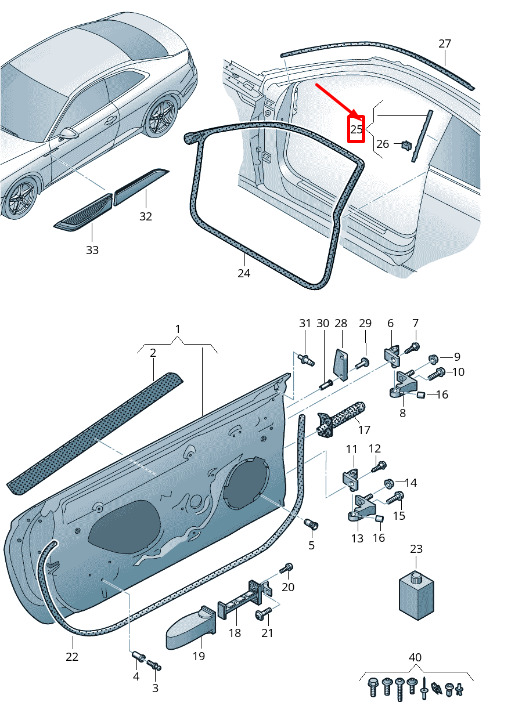 27
25
26
32
33
24
1
2
31
30
28
29
6
7
9
10
16
8
17
11
12
14
15
13
16
5
23
20
18
21
19
22
4
3
40