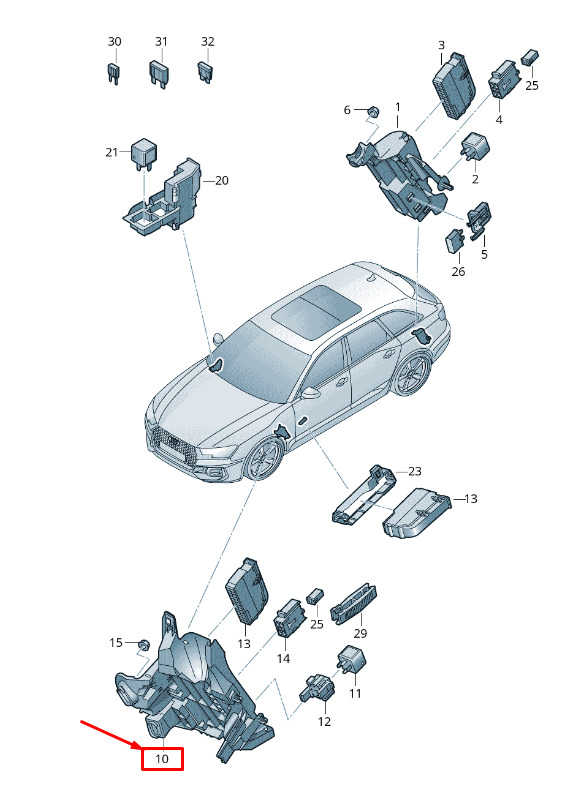 30
31
32
3
25
6
1
4
21
20
2
5
26
23
13
13
25
29
15
14
11
12
10