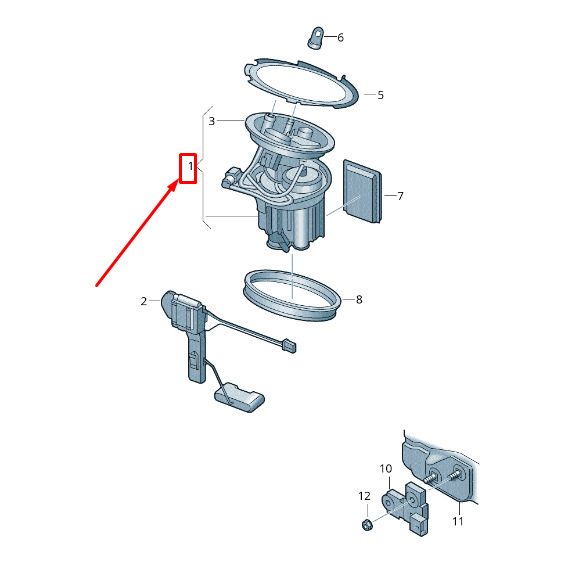 6
5
3
1
7
8
2
10
12
11