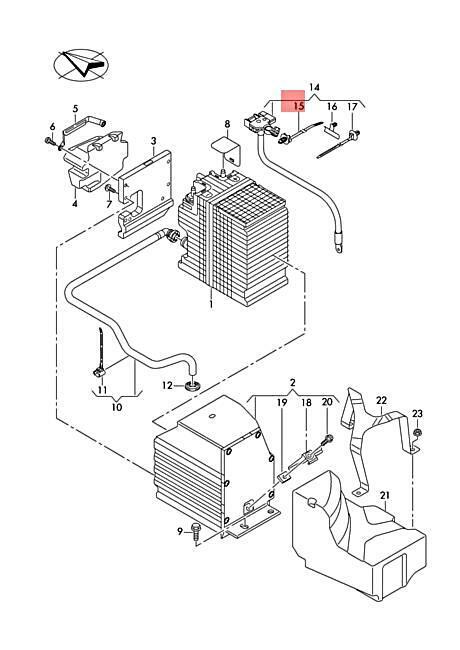 14
15
16
17
5
6
8
3
4
7
1
11
10
12
2
19
18
20
22
23
21
9