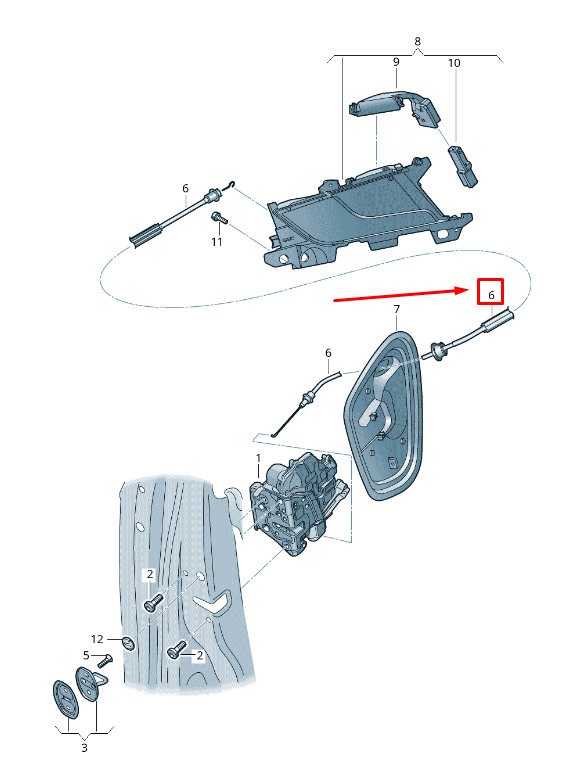 8
9
10
6
11
6
7
6
1
2
12
5
2
3