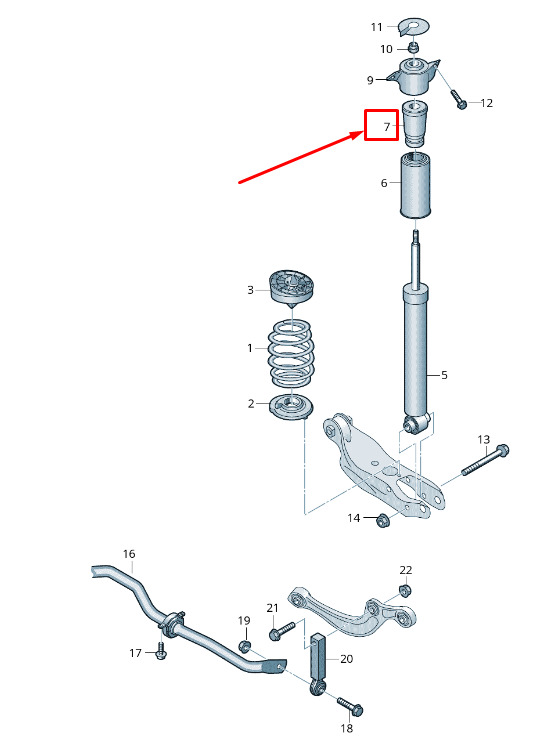 11
10
9
12
7
6
3
1
5
2
13
14
16
22
21
19
17
20
18