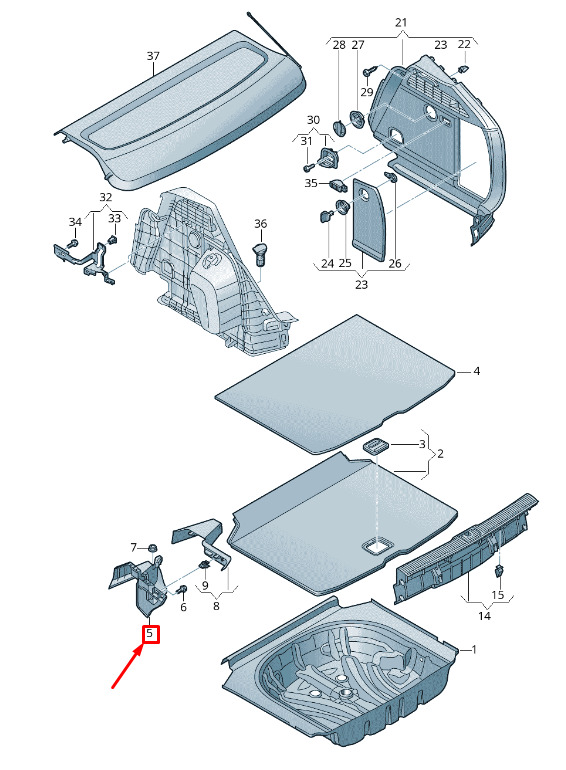 37
21
28
27
23
22
29
30
31
35
32
34
33
36
24
25
26
23
4
3
2
7
9
6
8
5
15
14
1