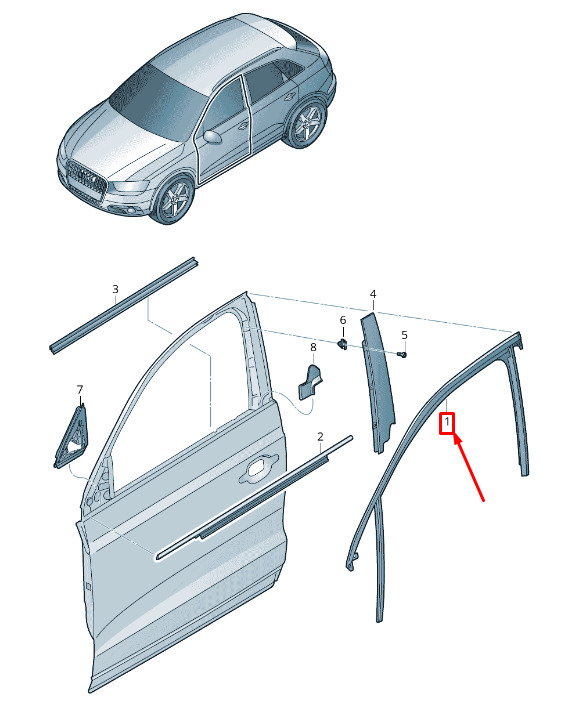 3
4
6
5
8
7
2
1