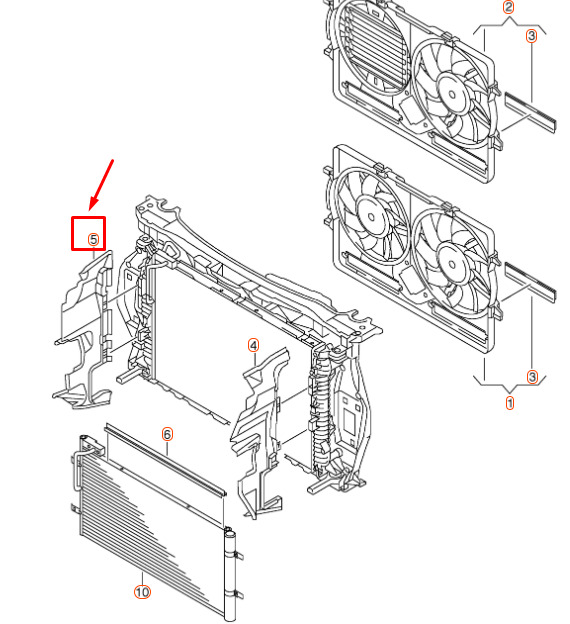 2
3
5
4
3
1
6
10