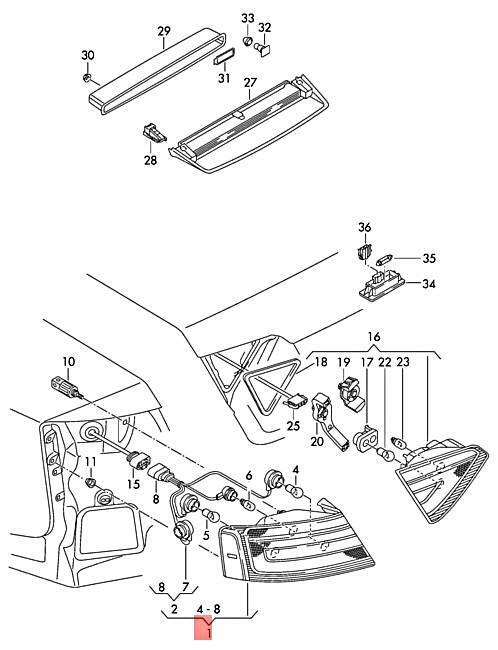 29
33
32
30
31
27
28
36
35
34
16
10
18
19
17
22
23
25
20
11
15
8
6
4
5
8
7
2
4 - 8
1