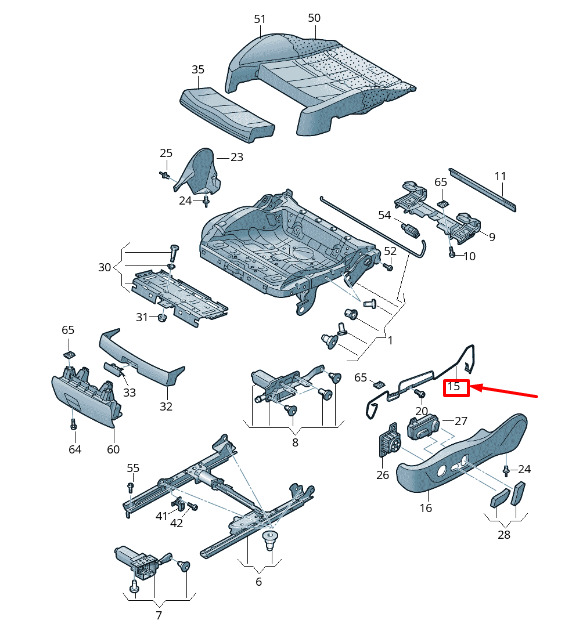 51
50
35
25
23
24
11
65
54
9
10
52
30
31
1
65
33
32
64
60
8
65
15
20
27
26
24
16
28
55
41
42
6
7